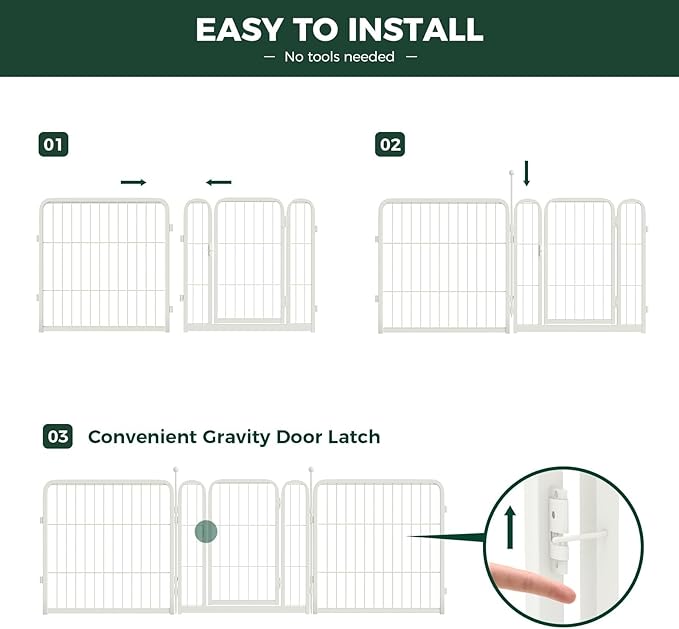 EASY TO INSTALL

— No tools needed —

01

02

03 Convenient Gravity Door Latch