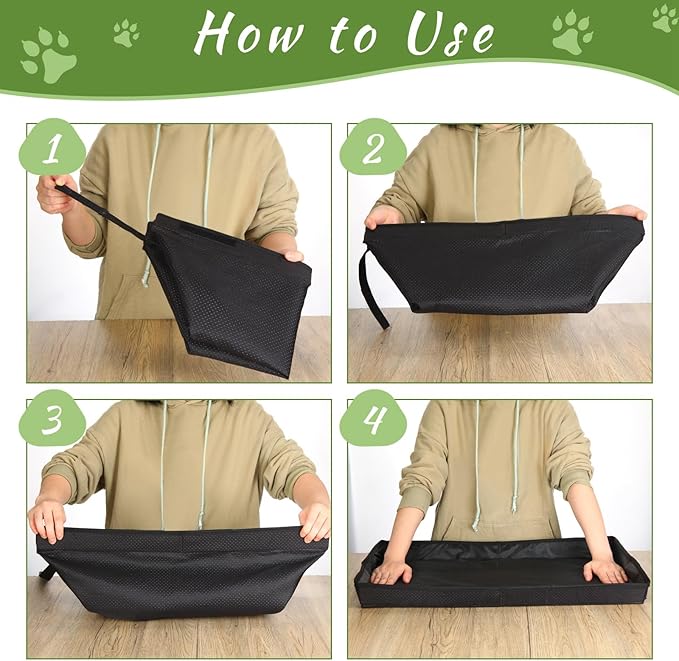 How to Use

1

2

3

4