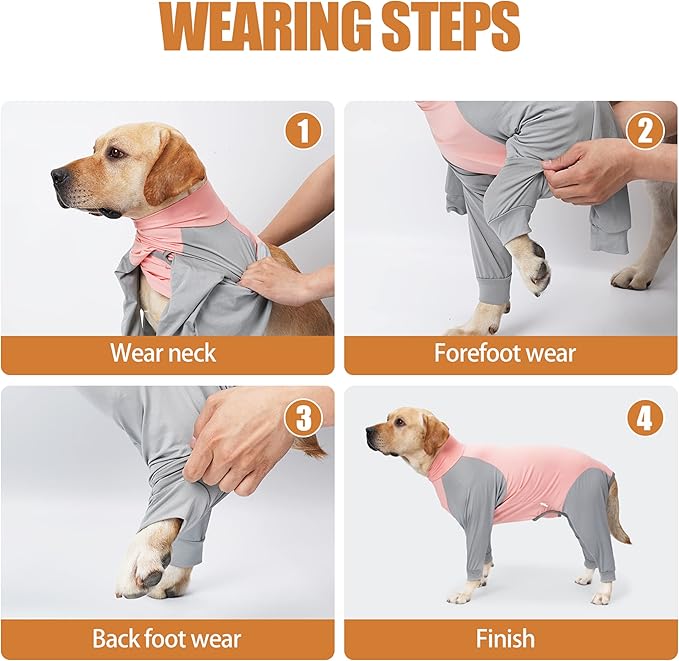 WEARING STEPS

1

Wear neck

2

Forefoot wear

3

Back foot wear

4

Finish