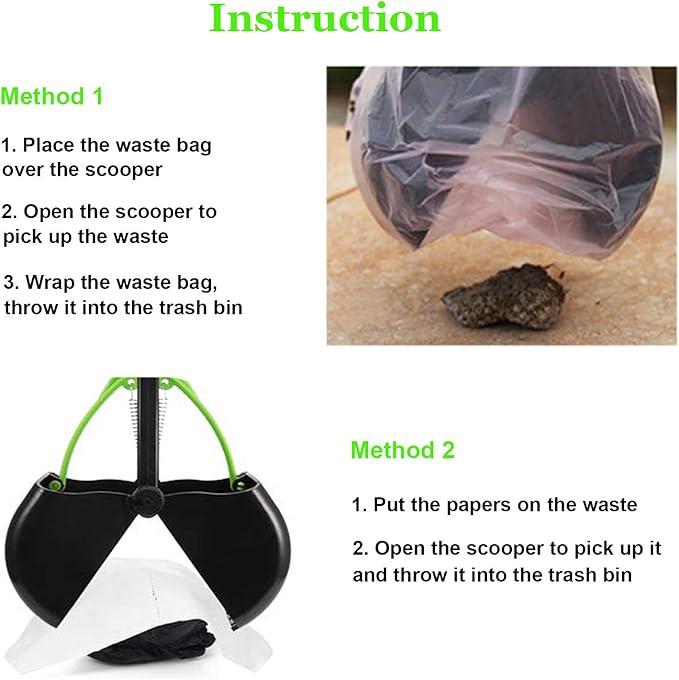 Instruction

Method 1

1. Place the waste bag over the scooper

2. Open the scooper to pick up the waste

3. Wrap the waste bag, throw it into the trash bin

Method 2

1. Put the papers on the waste

2. Open the scooper to pick up it and throw it into the trash bin