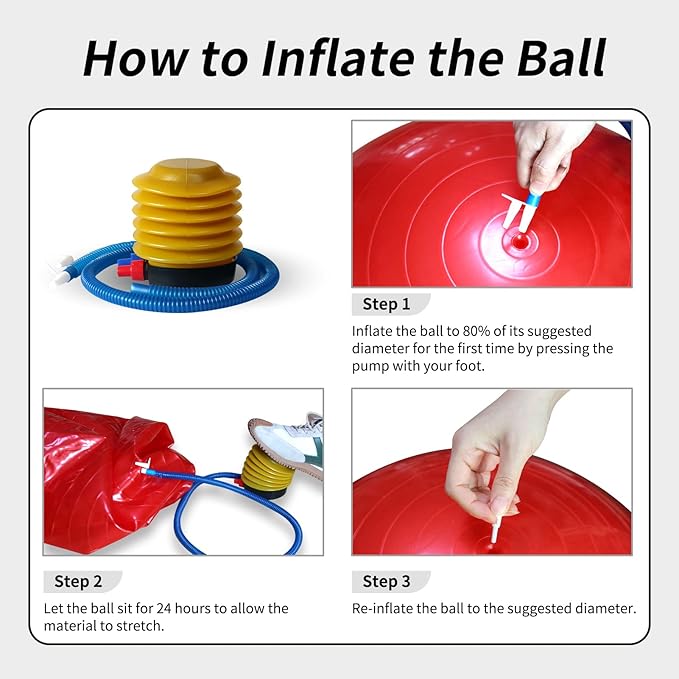 How to Inflate the Ball

Step 1

Inflate the ball to 80% of its suggested diameter for the first time by pressing the pump with your foot.

Step 2

Let the ball sit for 24 hours to allow the material to stretch.

Step 3

Re-inflate the ball to the suggested diameter.