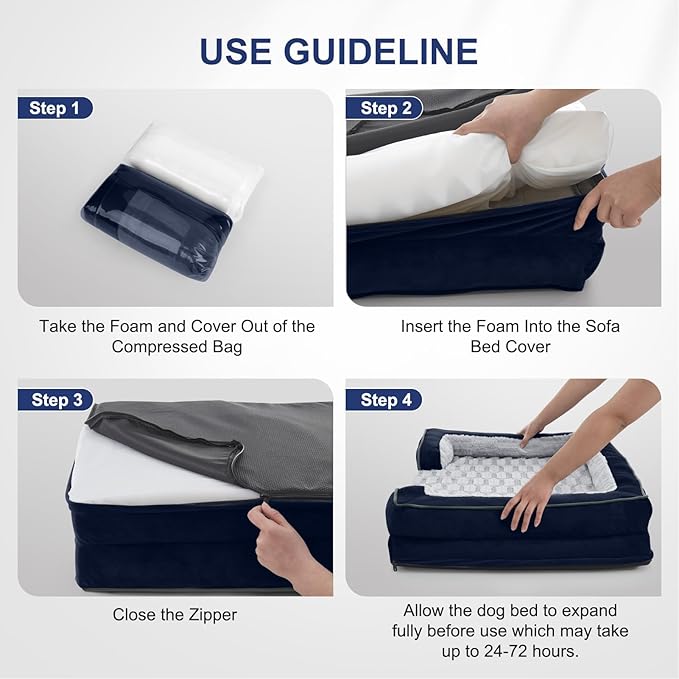 USE GUIDELINE

Step 1

Take the Foam and Cover Out of the Compressed Bag

Step 2

Insert the Foam Into the Sofa Bed Cover

Step 3

Close the Zipper

Step 4

Allow the dog bed to expand fully before use which may take up to 24-72 hours.