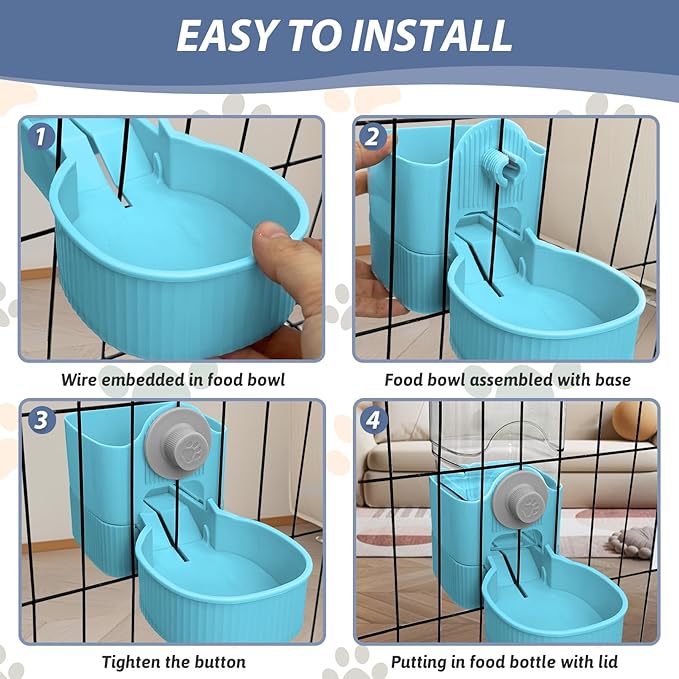 EASY TO INSTALL

1

Wire embedded in food bowl

2

Food bowl assembled with base

3

Tighten the button

4

Putting in food bottle with lid