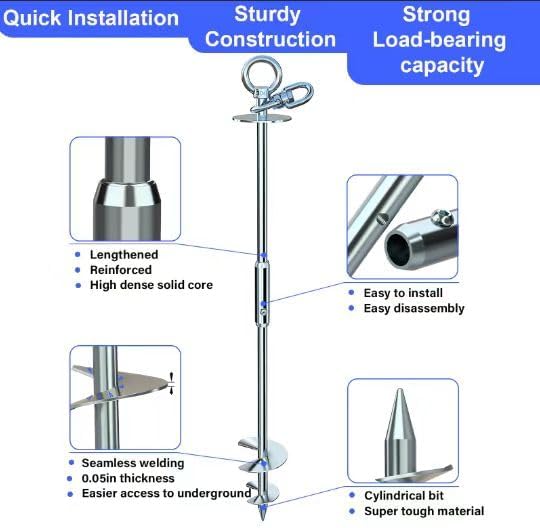 Quick Installation

Sturdy Construction

Strong Load-bearing capacity

• Lengthened
• Reinforced
• High dense solid core

• Easy to install
• Easy disassembly

• Seamless welding
• 0.05in thickness
• Easier access to underground

• Cylindrical bit
• Super tough material