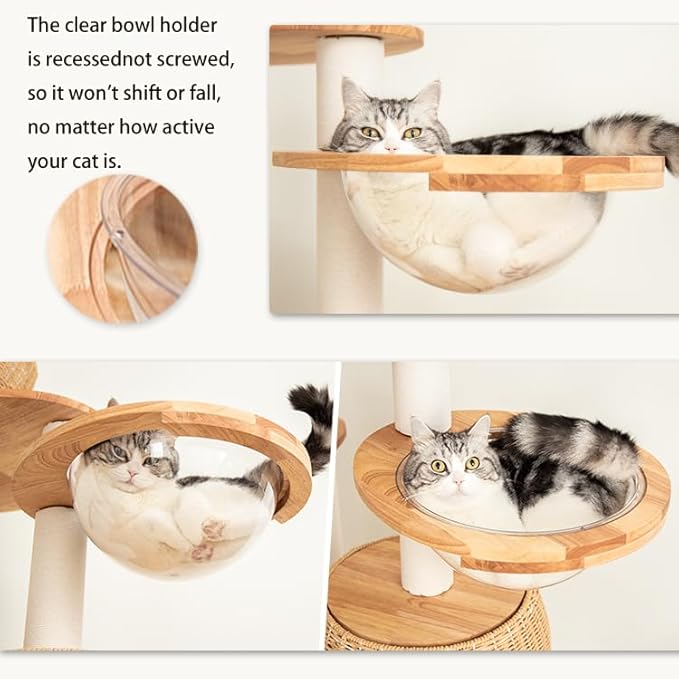 The clear bowl holder is recessednot screwed, so it won't shift or fall, no matter how active your cat is.