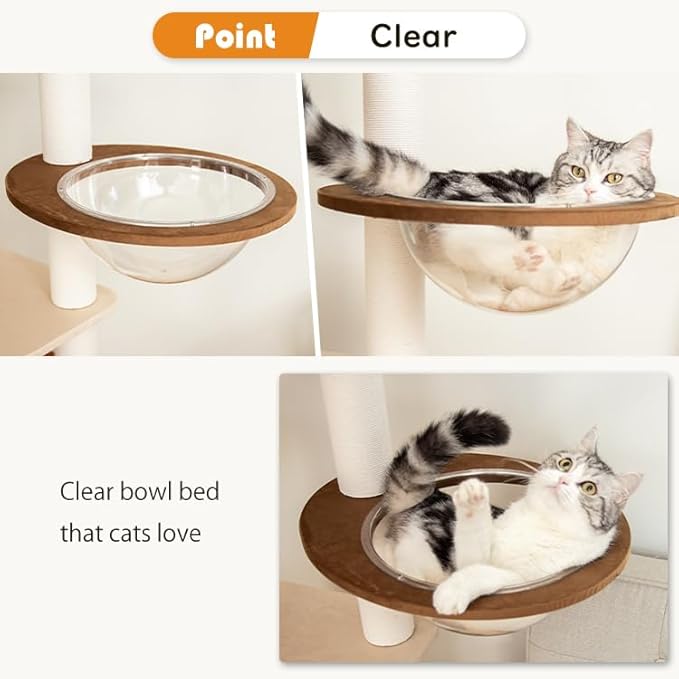 Point Clear

Clear bowl bed that cats love