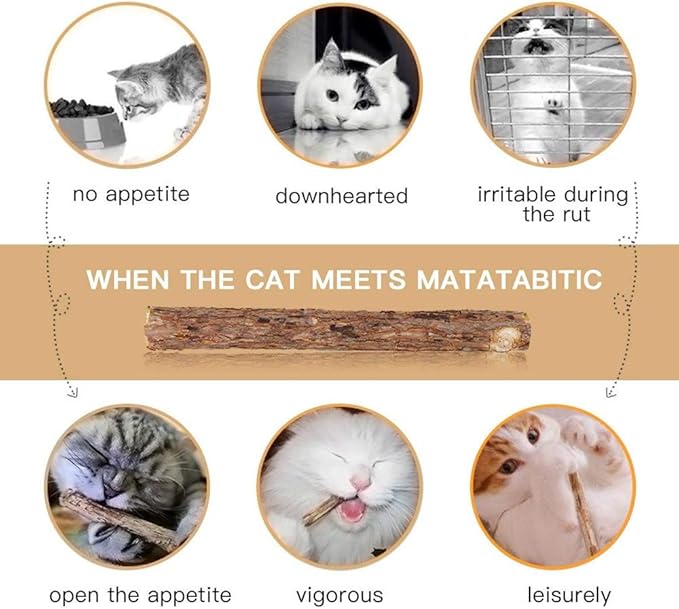 no appetite

downhearted

irritable during the rut

WHEN THE CAT MEETS MATATABITIC

open the appetite

vigorous

leisurely