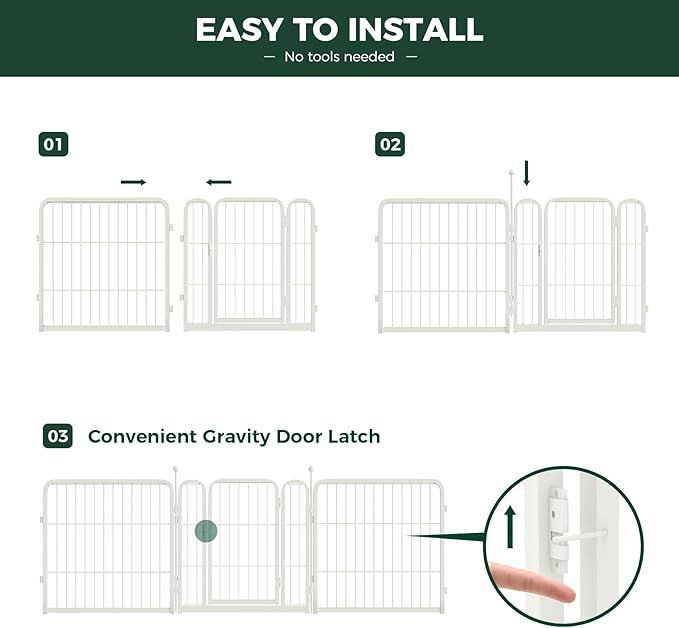 EASY TO INSTALL
— No tools needed —

01

02

03 Convenient Gravity Door Latch