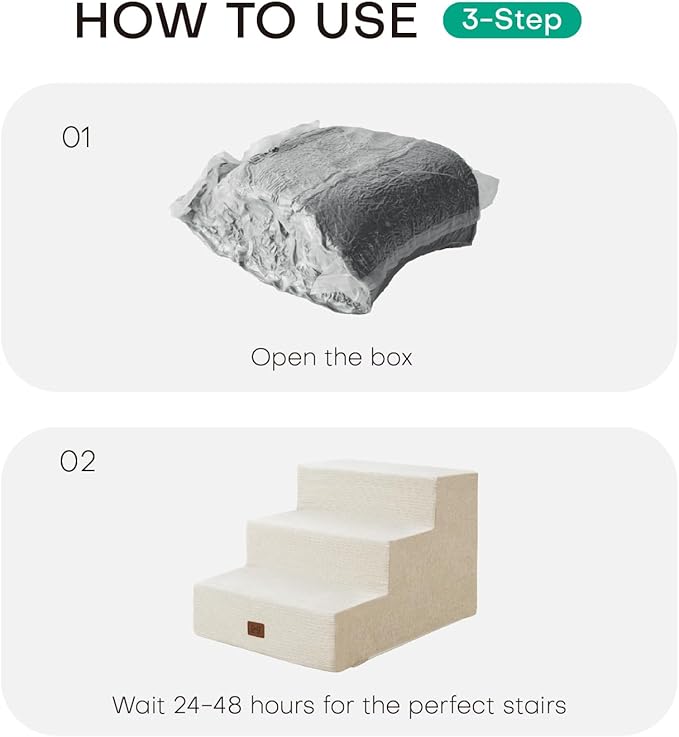 HOW TO USE 3-Step

01

Open the box

02

Wait 24-48 hours for the perfect stairs