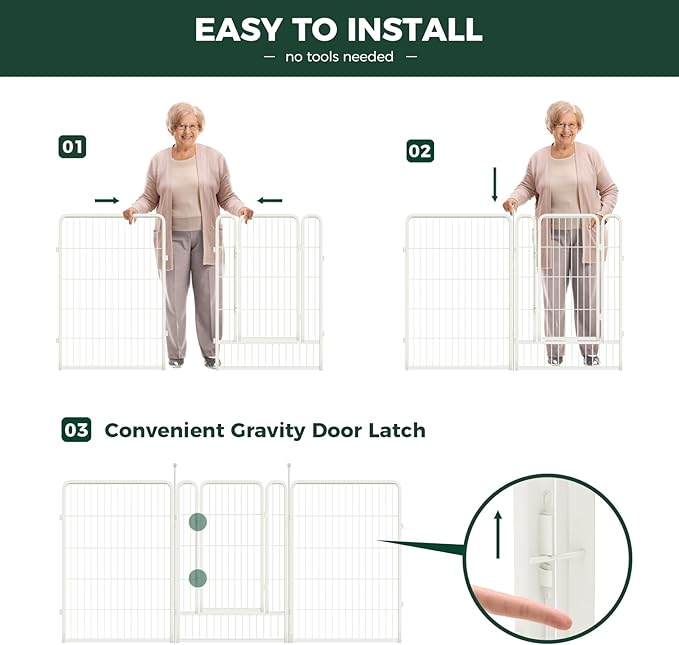 EASY TO INSTALL
— no tools needed —

01

02

03 Convenient Gravity Door Latch