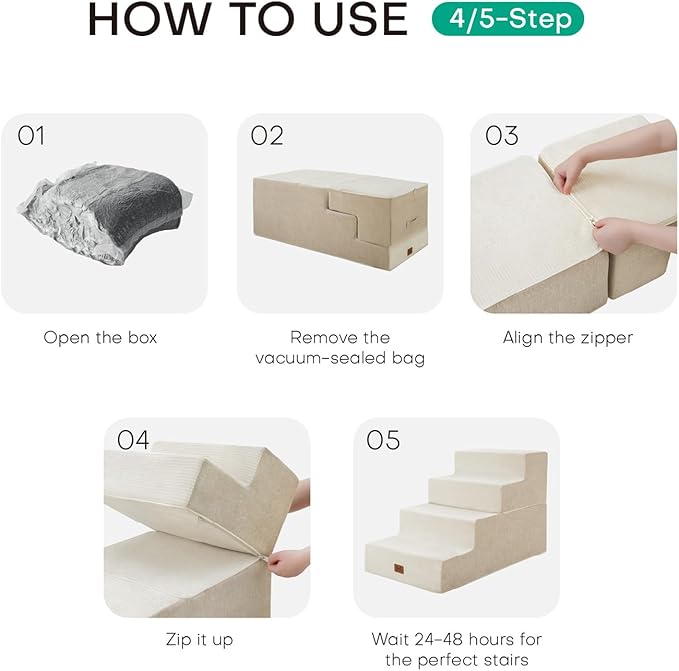 HOW TO USE 4/5-Step

01

Open the box

02

Remove the vacuum-sealed bag

03

Align the zipper

04

Zip it up

05

Wait 24-48 hours for the perfect stairs