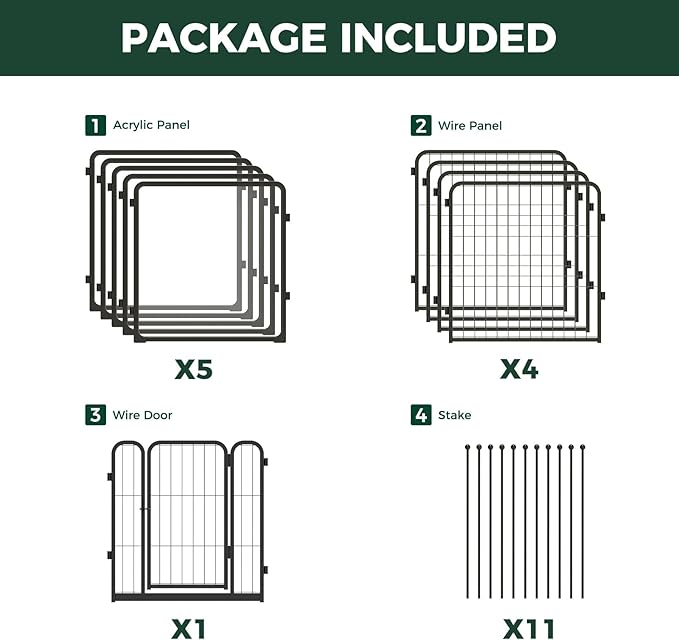 PACKAGE INCLUDED

1 Acrylic Panel

X5

2 Wire Panel

X4

3 Wire Door

X1

4 Stake

X11