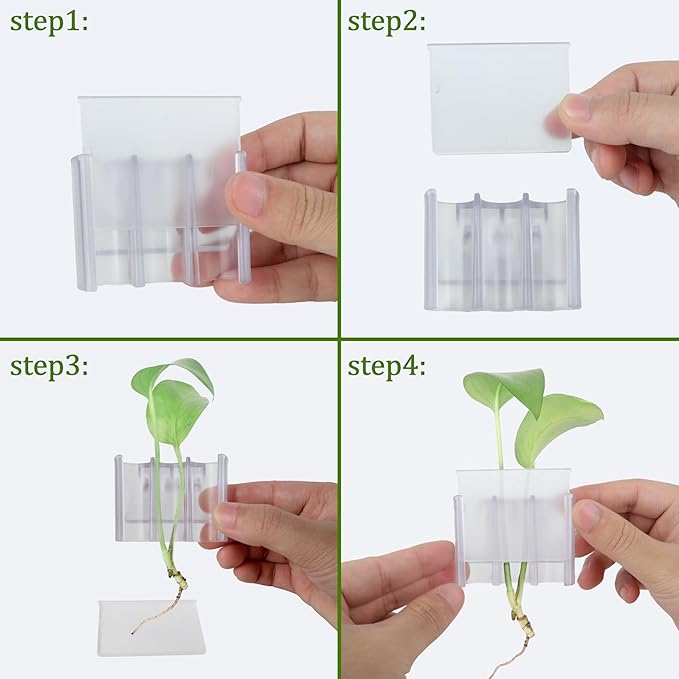 step1:

step2:

step3:

step4: