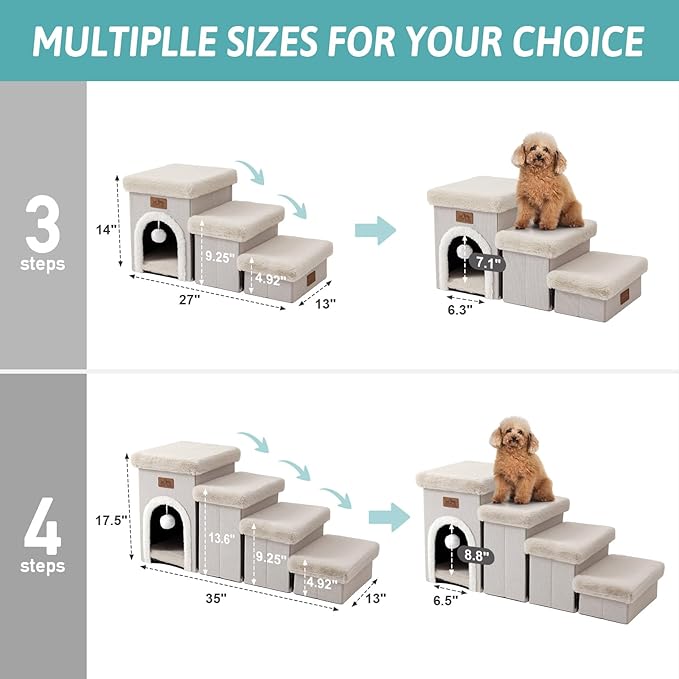 MULTIPLLE SIZES FOR YOUR CHOICE

3 steps

14''
9.25''
4.92''
27''
13''
7.1''
6.3''

4 steps

17.5''
13.6''
9.25''
4.92''
35''
13''
8.8''
6.5''