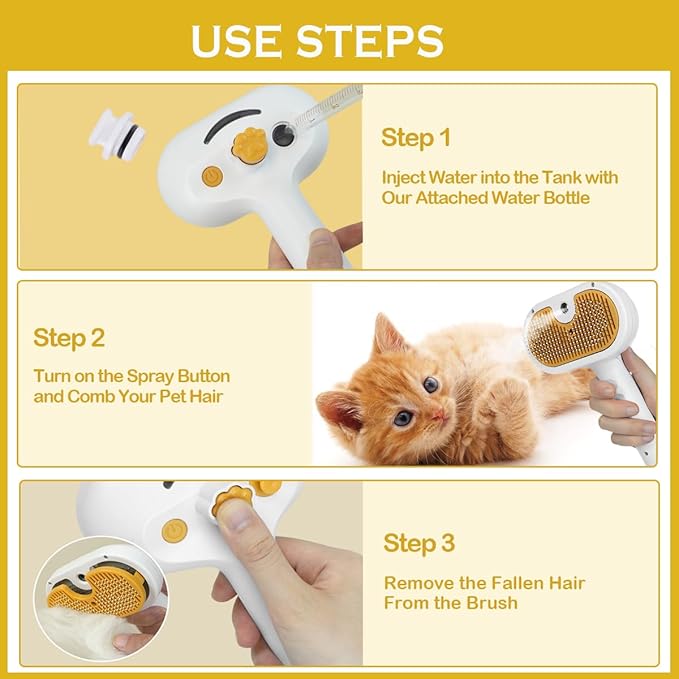 USE STEPS

Step 1

Inject Water into the Tank with Our Attached Water Bottle

Step 2

Turn on the Spray Button and Comb Your Pet Hair

Step 3

Remove the Fallen Hair From the Brush