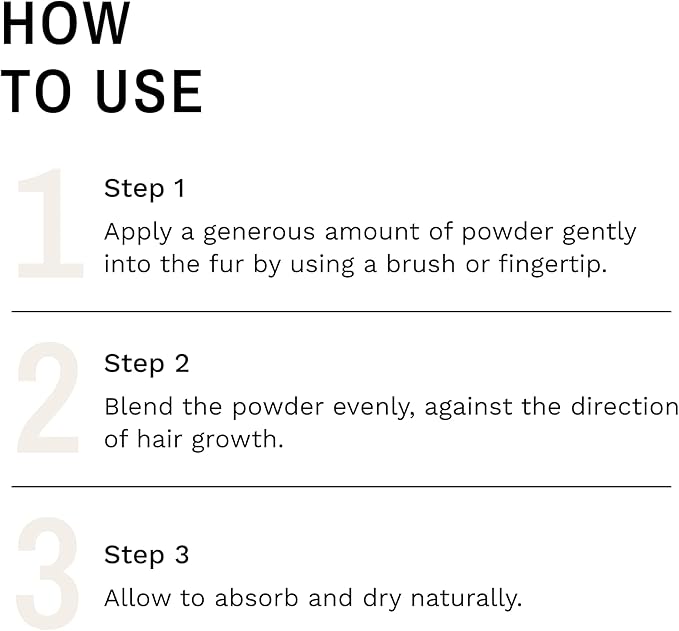 HOW TO USE

1

Step 1

Apply a generous amount of powder gently into the fur by using a brush or fingertip.

2

Step 2

Blend the powder evenly, against the direction of hair growth.

3

Step 3

Allow to absorb and dry naturally.