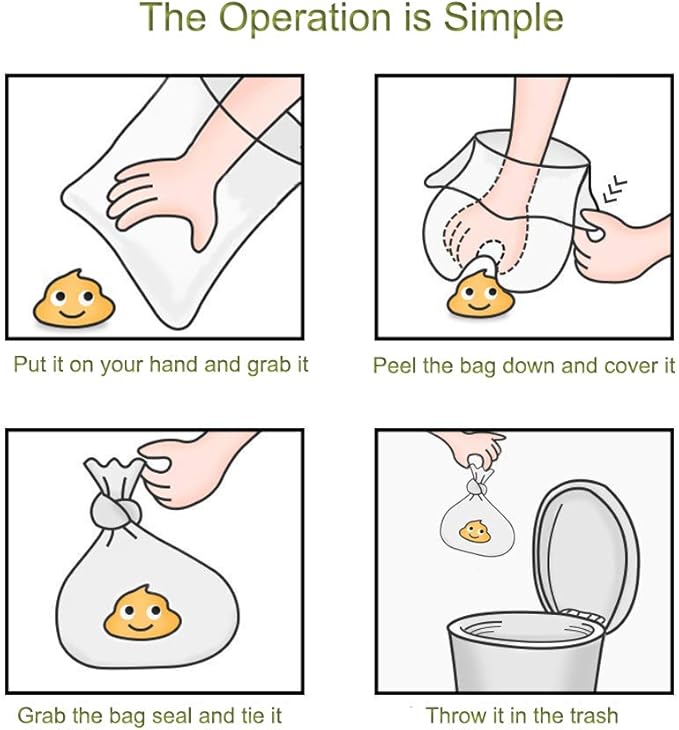 The Operation is Simple

Put it on your hand and grab it

Peel the bag down and cover it

Grab the bag seal and tie it

Throw it in the trash