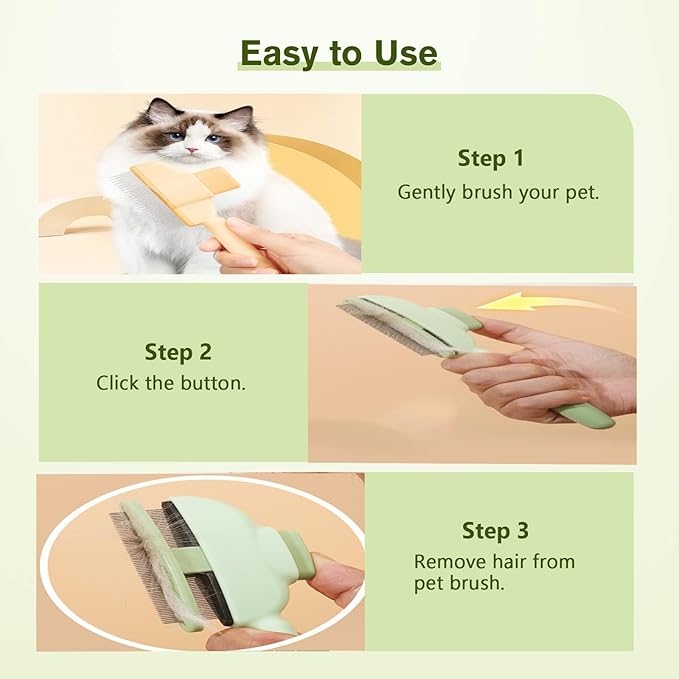 Easy to Use

Step 1
Gently brush your pet.

Step 2
Click the button.

Step 3
Remove hair from pet brush.