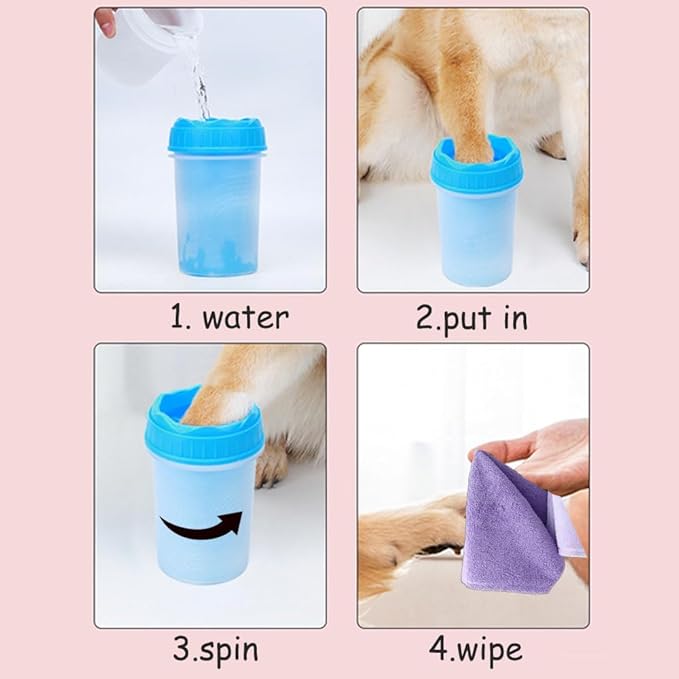 1. water

2.put in

3.spin

4.wipe