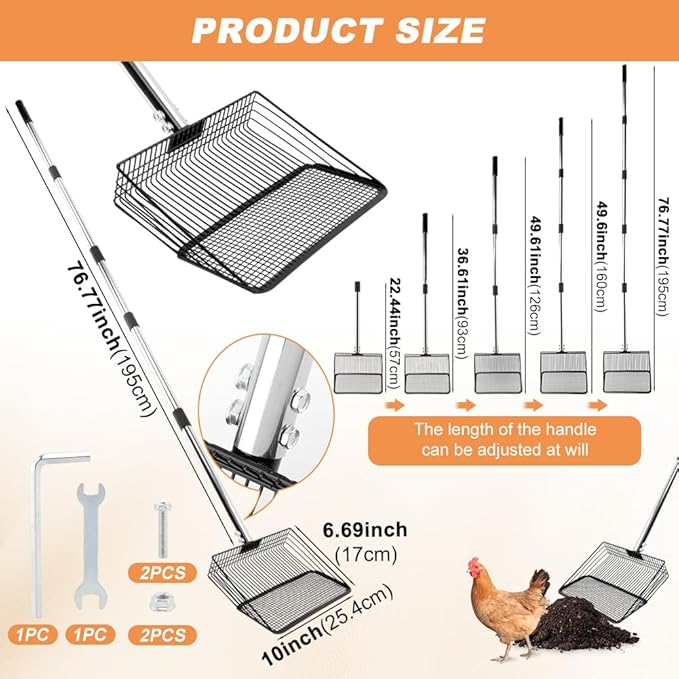 PRODUCT SIZE

76.77inch(195cm)

22.44inch(57cm)

36.61inch(93cm)

49.61inch(126cm)

49.6inch(160cm)

76.77inch(195cm)

The length of the handle can be adjusted at will

6.69inch (17cm)

10inch(25.4cm)

2PCS

1PC

1PC

2PCS