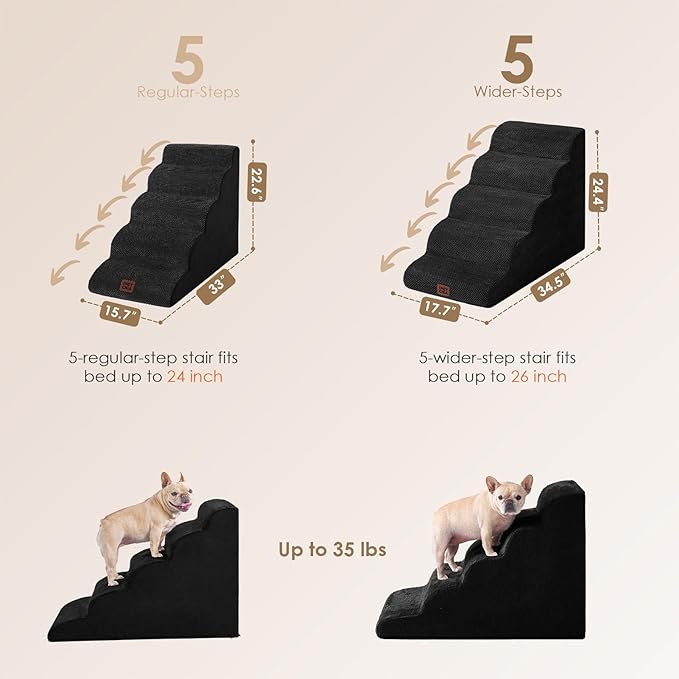 5
Regular-Steps

22.6"
33"
15.7"

5-regular-step stair fits bed up to 24 inch

5
Wider-Steps

24.4"
34.5"
17.7"

5-wider-step stair fits bed up to 26 inch

Up to 35 lbs