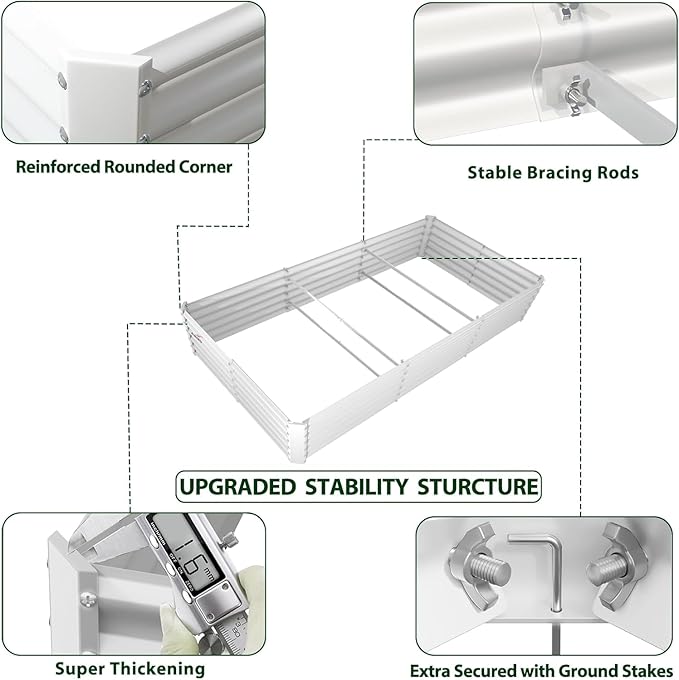 Reinforced Rounded Corner

Stable Bracing Rods

UPGRADED STABILITY STURCTURE

1.6 mm

Super Thickening

Extra Secured with Ground Stakes