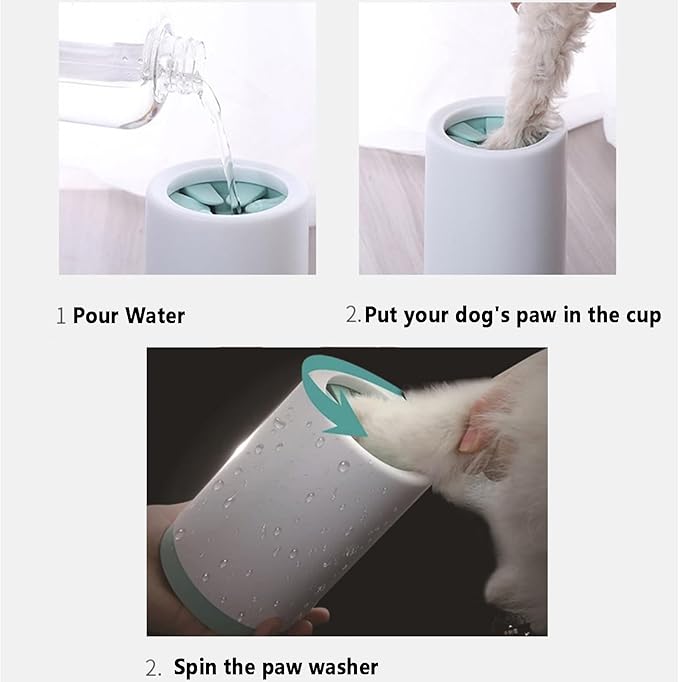 1 Pour Water

2. Put your dog's paw in the cup

2. Spin the paw washer