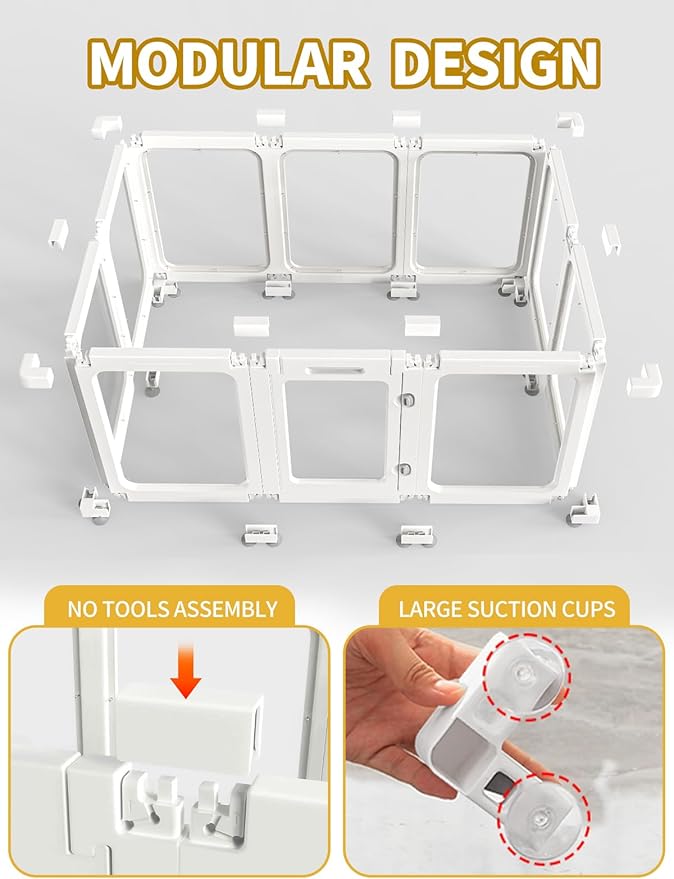 MODULAR DESIGN

NO TOOLS ASSEMBLY

LARGE SUCTION CUPS