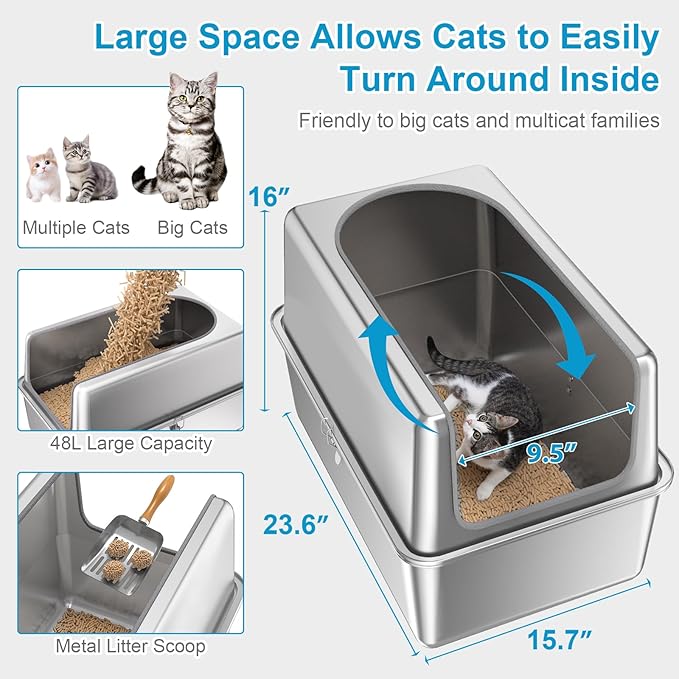 Large Space Allows Cats to Easily Turn Around Inside

Friendly to big cats and multicat families

Multiple Cats

Big Cats

48L Large Capacity

Metal Litter Scoop

16″

9.5″

23.6″

15.7″