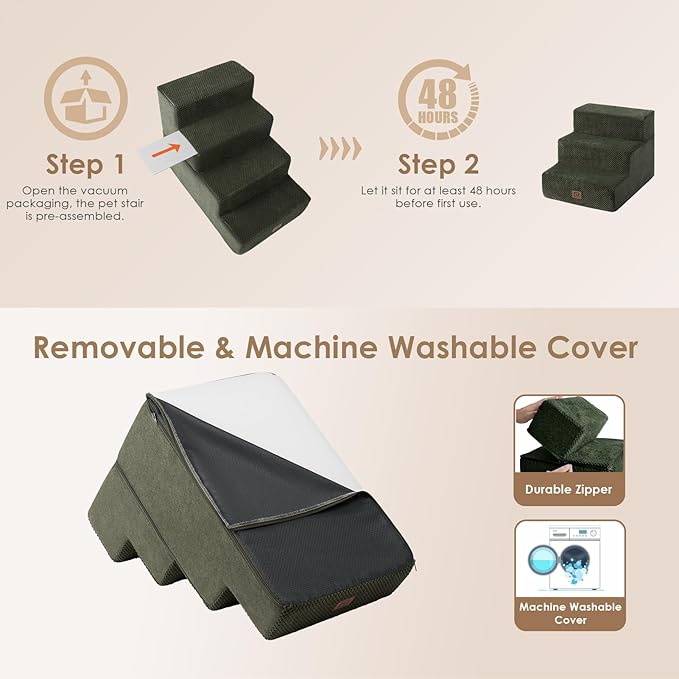 Step 1

Open the vacuum packaging, the pet stair is pre-assembled.

48 HOURS

Step 2

Let it sit for at least 48 hours before first use.

Removable & Machine Washable Cover

Durable Zipper

Machine Washable Cover