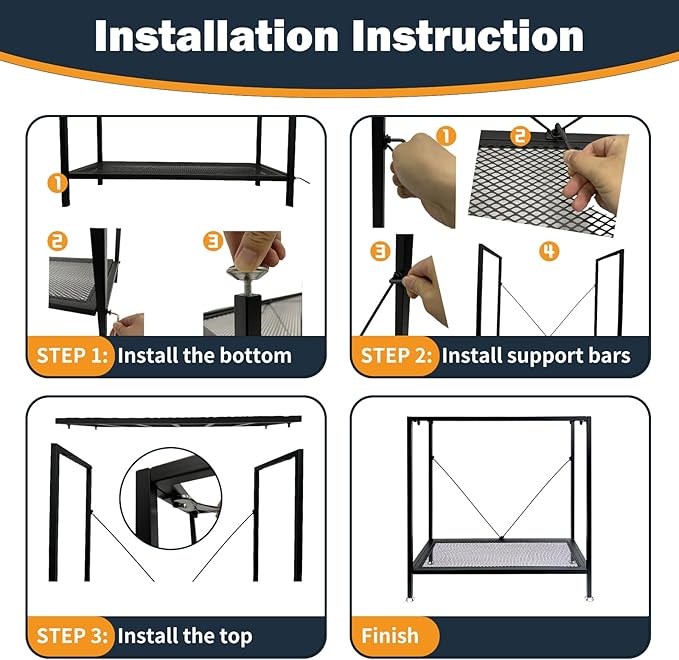 Installation Instruction

1

2

3

STEP 1: Install the bottom

1

2

3

4

STEP 2: Install support bars

STEP 3: Install the top

Finish