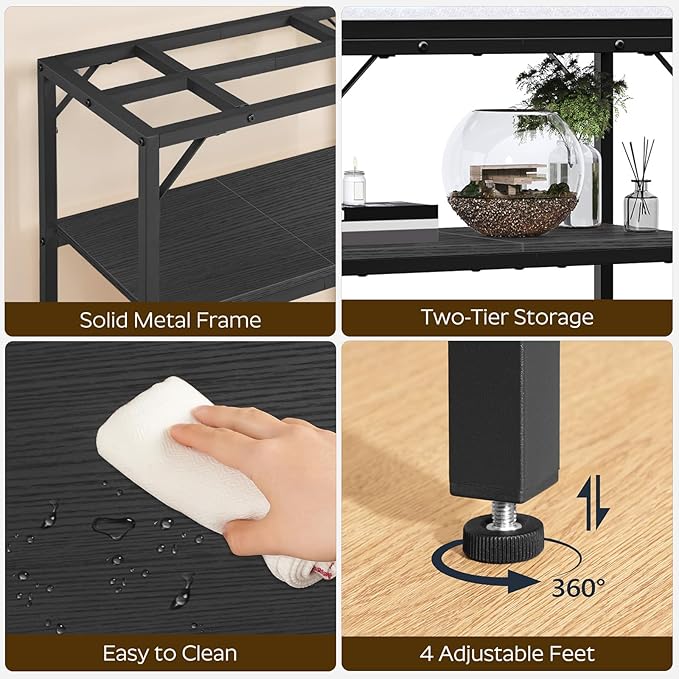 Solid Metal Frame

Two-Tier Storage

Easy to Clean

360°

4 Adjustable Feet