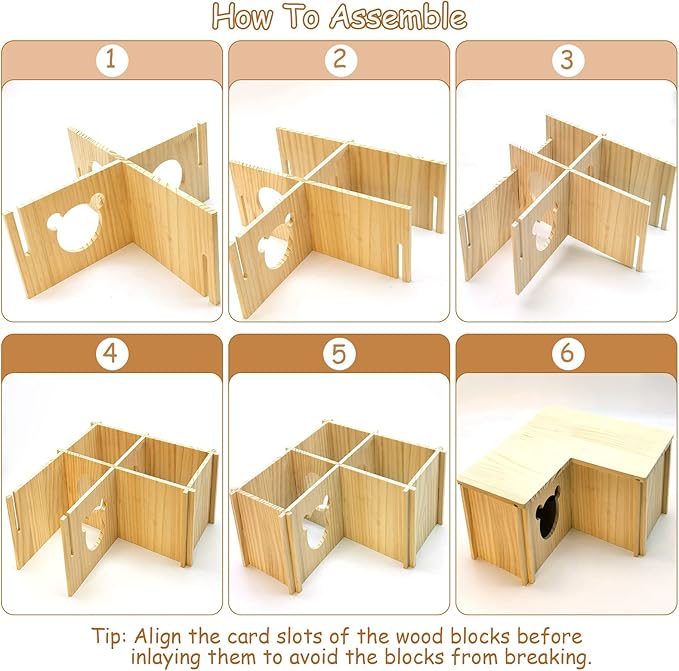 How To Assemble

1

2

3

4

5

6

Tip: Align the card slots of the wood blocks before inlaying them to avoid the blocks from breaking.