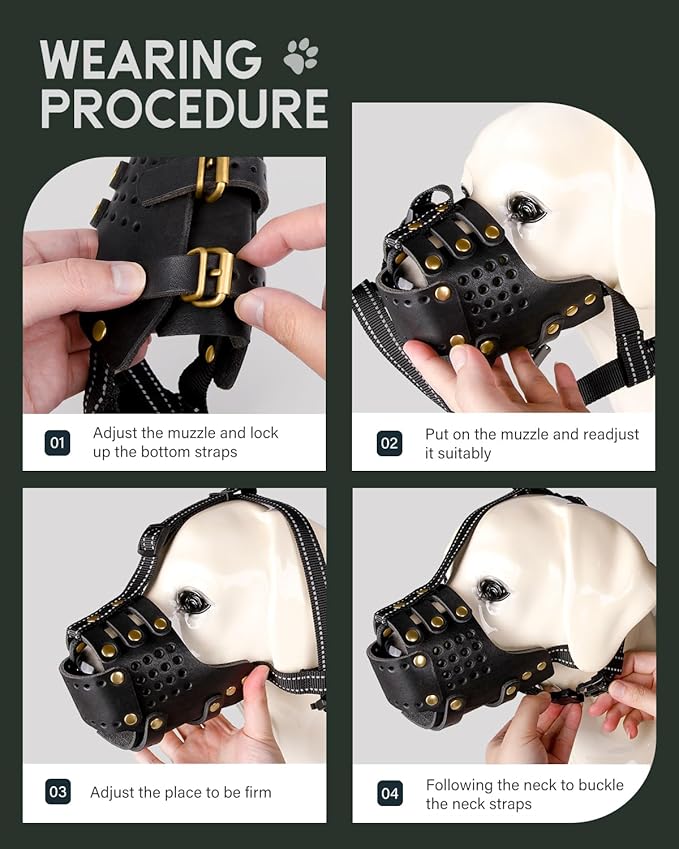 WEARING PROCEDURE

01 Adjust the muzzle and lock up the bottom straps

02 Put on the muzzle and readjust it suitably

03 Adjust the place to be firm

04 Following the neck to buckle the neck straps