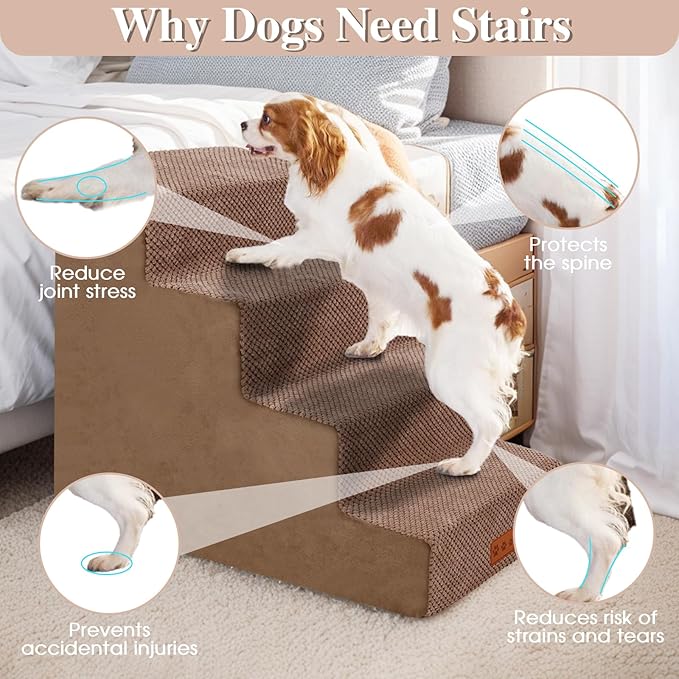 Why Dogs Need Stairs

Reduce joint stress

Protects the spine

Prevents accidental injuries

Reduces risk of strains and tears