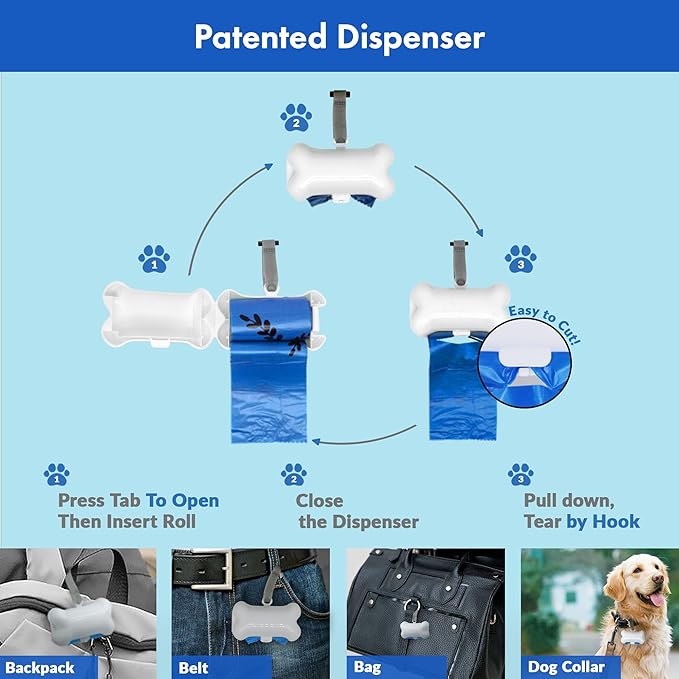 Patented Dispenser

2

1

3

Easy to Cut!

1
Press Tab To Open
Then Insert Roll

2
Close
the Dispenser

3
Pull down,
Tear by Hook

Backpack

Belt

Bag

Dog Collar