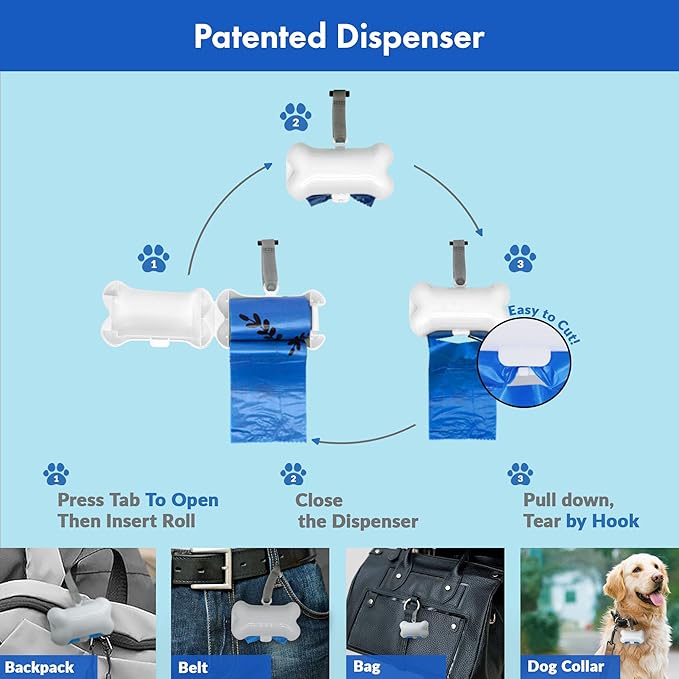 Patented Dispenser

2

1

3

Easy to Cut!

1
Press Tab To Open
Then Insert Roll

2
Close
the Dispenser

3
Pull down,
Tear by Hook

Backpack

Belt

Bag

Dog Collar