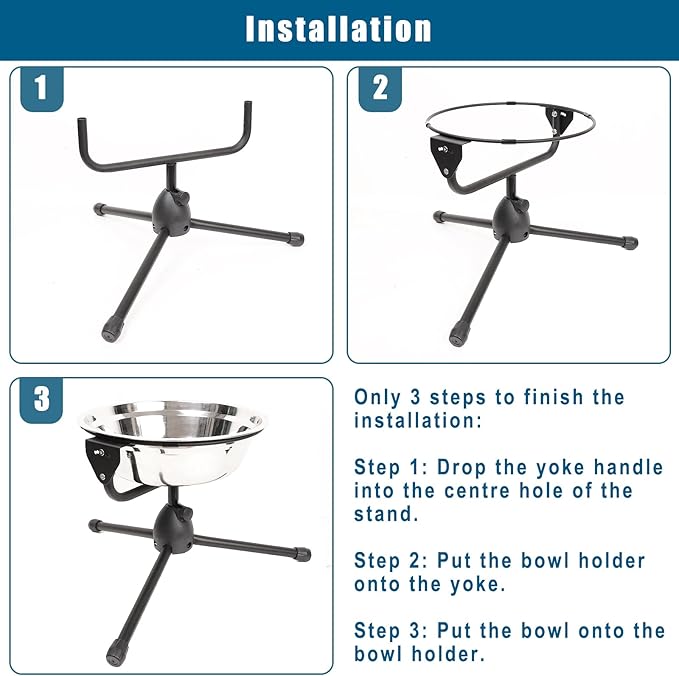 Installation

1

2

3

Only 3 steps to finish the installation:

Step 1: Drop the yoke handle into the centre hole of the stand.

Step 2: Put the bowl holder onto the yoke.

Step 3: Put the bowl onto the bowl holder.