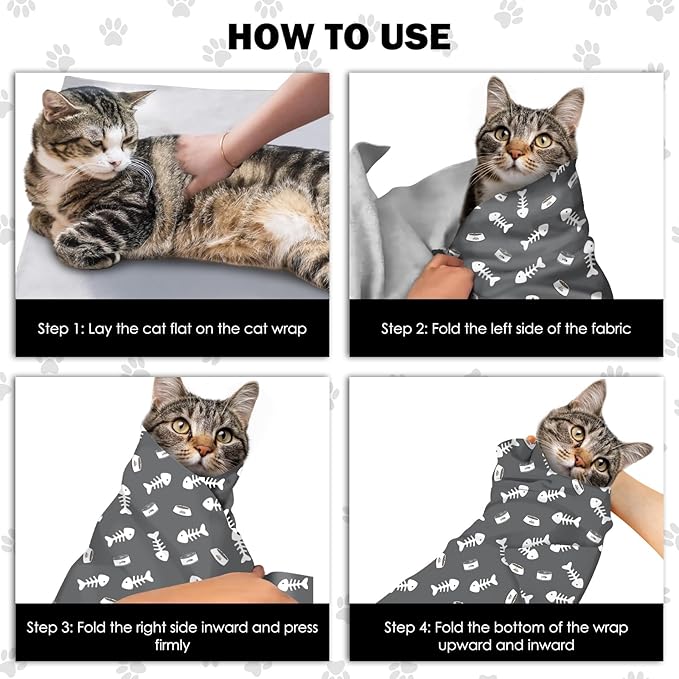 HOW TO USE

Step 1: Lay the cat flat on the cat wrap

Step 2: Fold the left side of the fabric

Step 3: Fold the right side inward and press firmly

Step 4: Fold the bottom of the wrap upward and inward