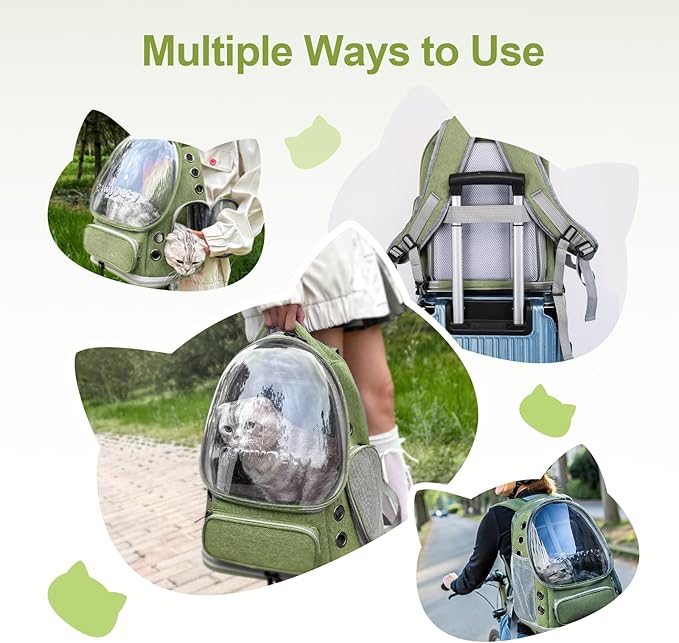 Multiple Ways to Use