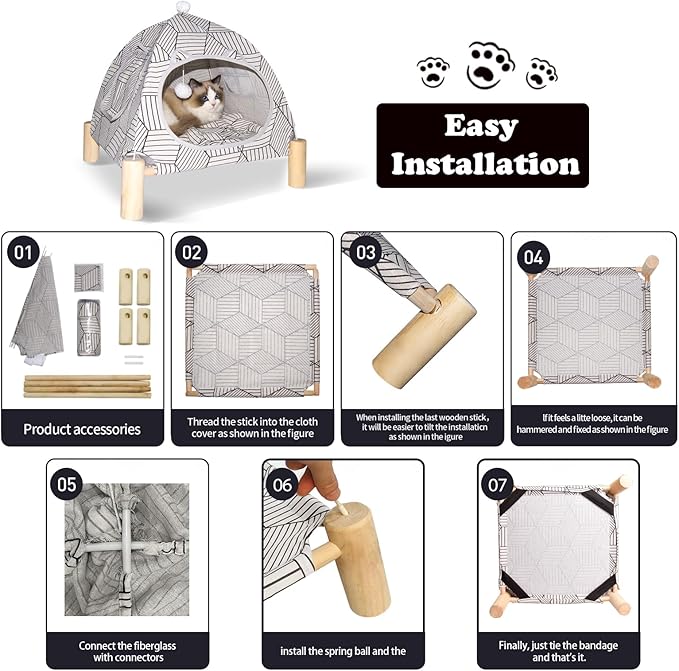 Easy Installation

01
Product accessories

02
Thread the stick into the cloth cover as shown in the figure

03
When installing the last wooden stick, it will be easier to tilt the installaticn as shown in the igure

04
If it feels a litte loose, it can be hammered and fixed as shown in the figure

05
Connect the fiberglass with connectors

06
install the spring ball and the

07
Finally, just tie the bandage and that's it.