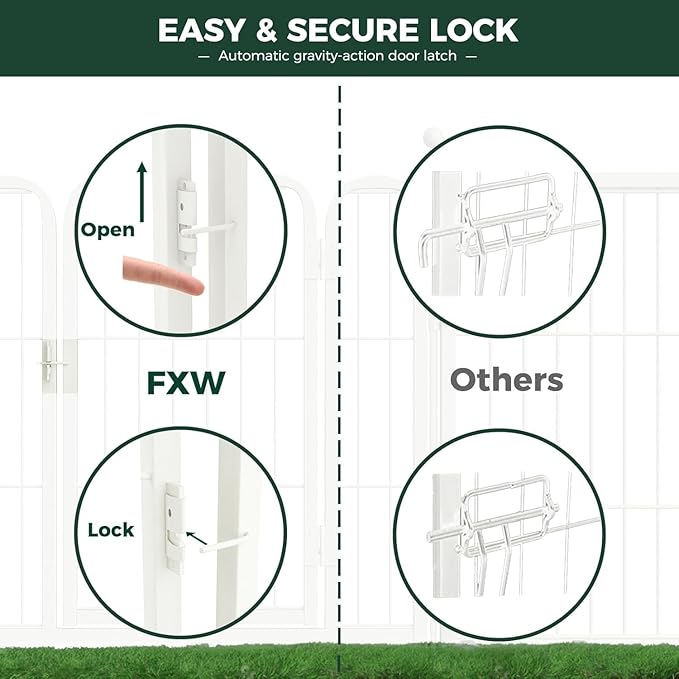 EASY & SECURE LOCK

— Automatic gravity-action door latch —

Open

FXW

Lock

Others