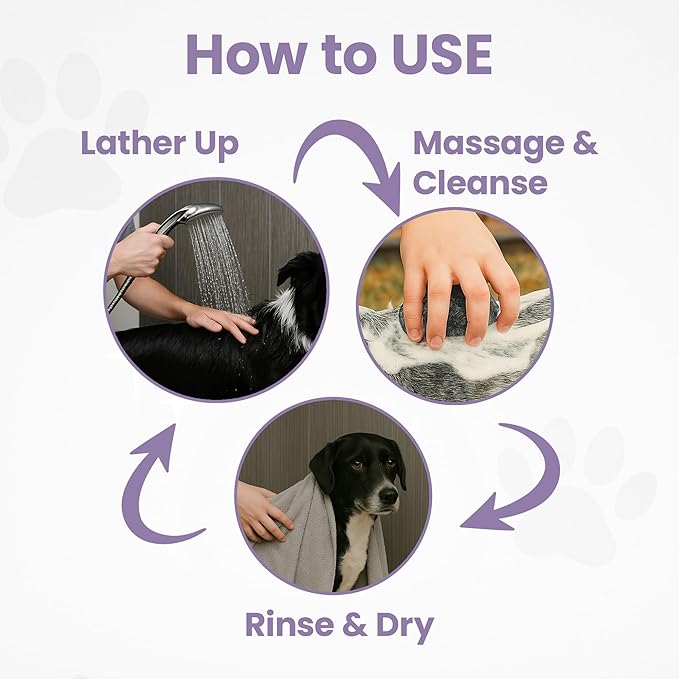 How to USE

Lather Up

Massage & Cleanse

Rinse & Dry