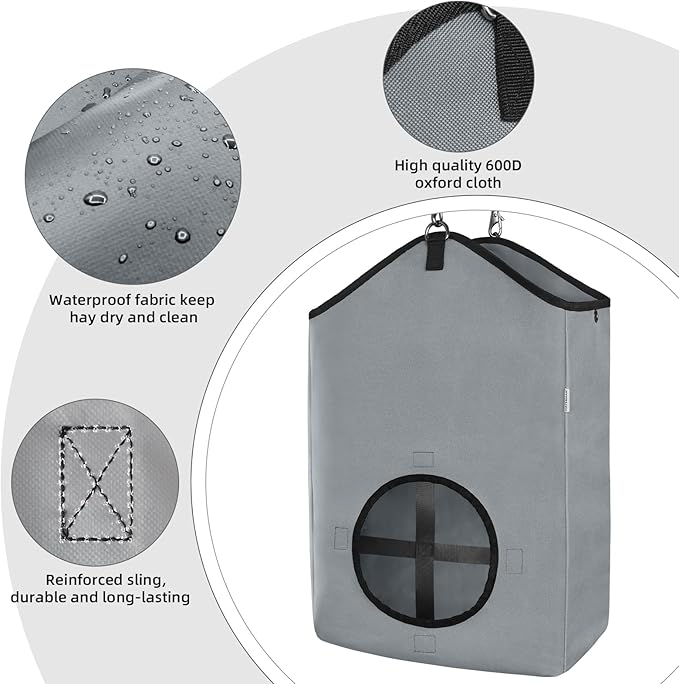 High quality 600D oxford cloth

Waterproof fabric keep hay dry and clean

Reinforced sling, durable and long-lasting