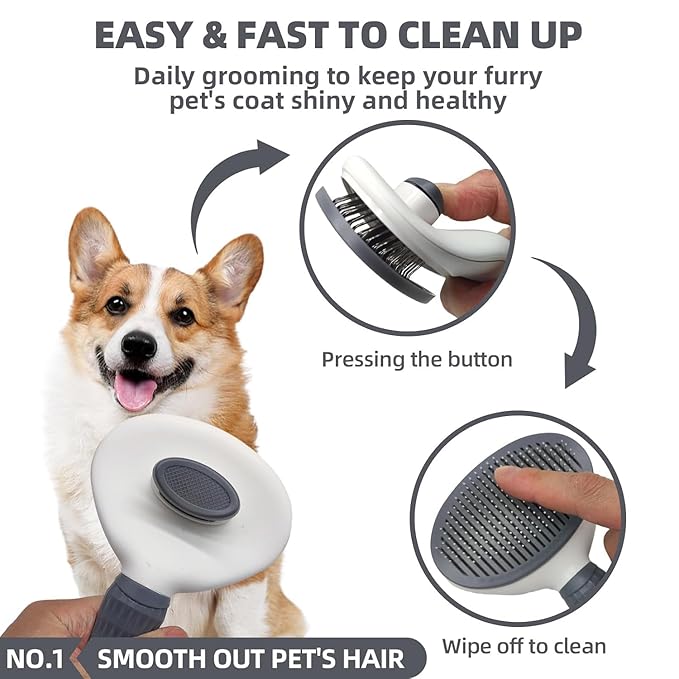 EASY & FAST TO CLEAN UP

Daily grooming to keep your furry pet's coat shiny and healthy

Pressing the button

Wipe off to clean

NO.1 SMOOTH OUT PET'S HAIR