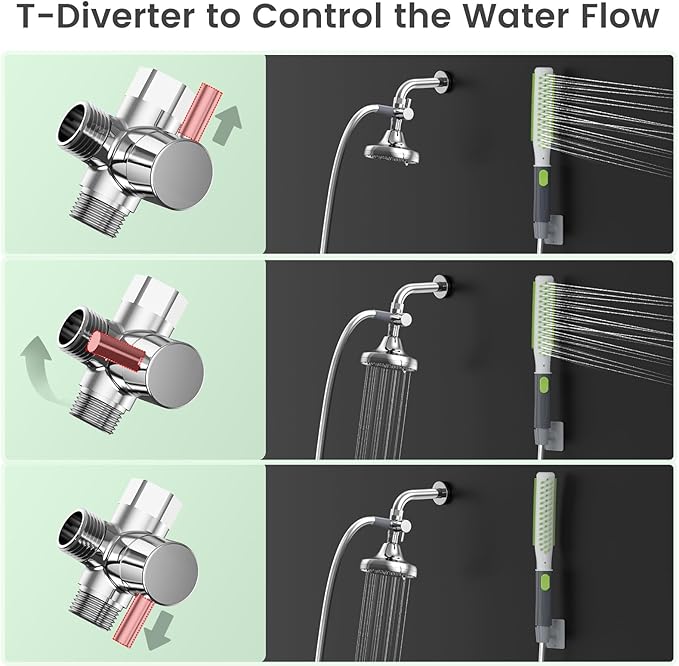 T-Diverter to Control the Water Flow