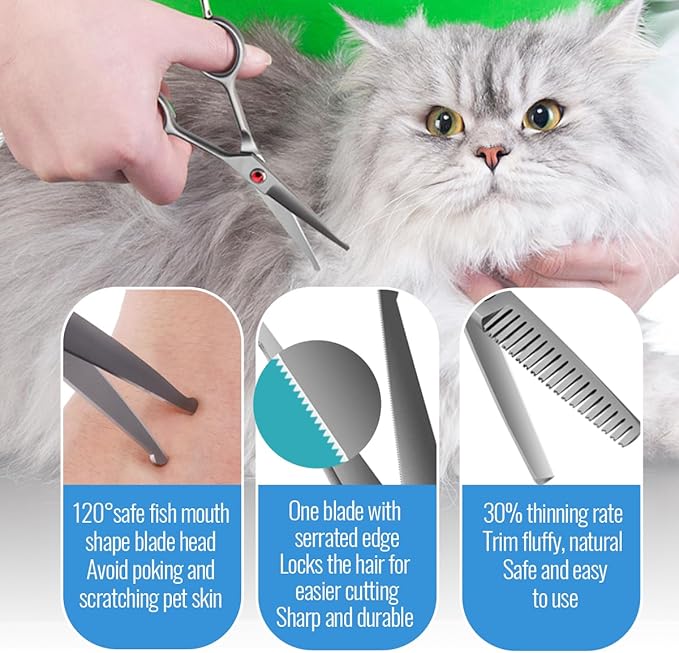 120°safe fish mouth shape blade head Avoid poking and scratching pet skin

One blade with serrated edge Locks the hair for easier cutting Sharp and durable

30% thinning rate Trim fluffy, natural Safe and easy to use