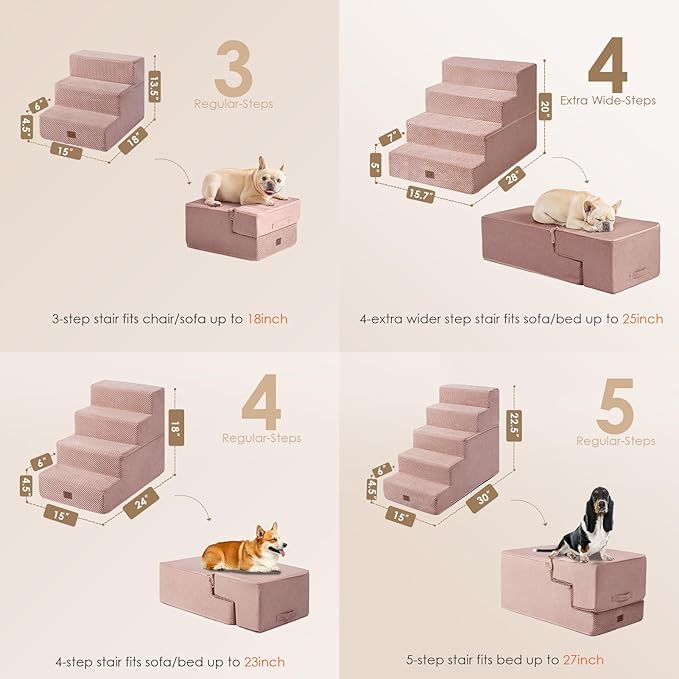 3
Regular-Steps

13.5"
6"
4.5"
15"
18"

3-step stair fits chair/sofa up to 18inch

4
Extra Wide-Steps

20"
7"
5"
15.7"
28"

4-extra wider step stair fits sofa/bed up to 25inch

4
Regular-Steps

18"
6"
4.5"
15"
24"

4-step stair fits sofa/bed up to 23inch

5
Regular-Steps

22.5"
6"
4.5"
15"
30"

5-step stair fits bed up to 27inch