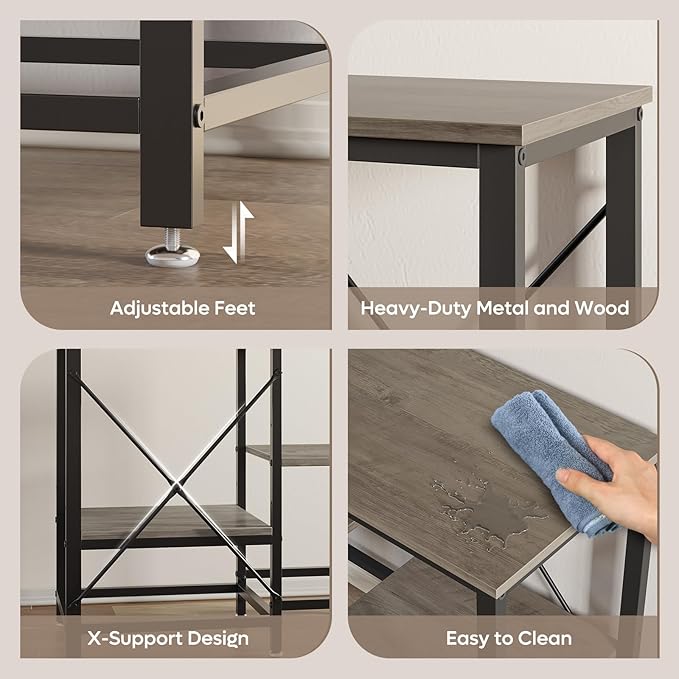 Adjustable Feet

Heavy-Duty Metal and Wood

X-Support Design

Easy to Clean