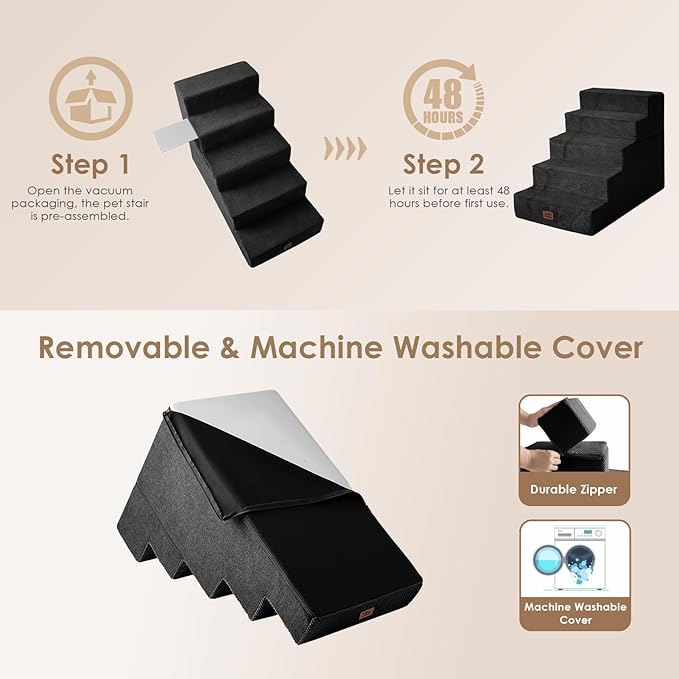 Step 1
Open the vacuum packaging, the pet stair is pre-assembled.

48 HOURS

Step 2
Let it sit for at least 48 hours before first use.

Removable & Machine Washable Cover

Durable Zipper

Machine Washable Cover